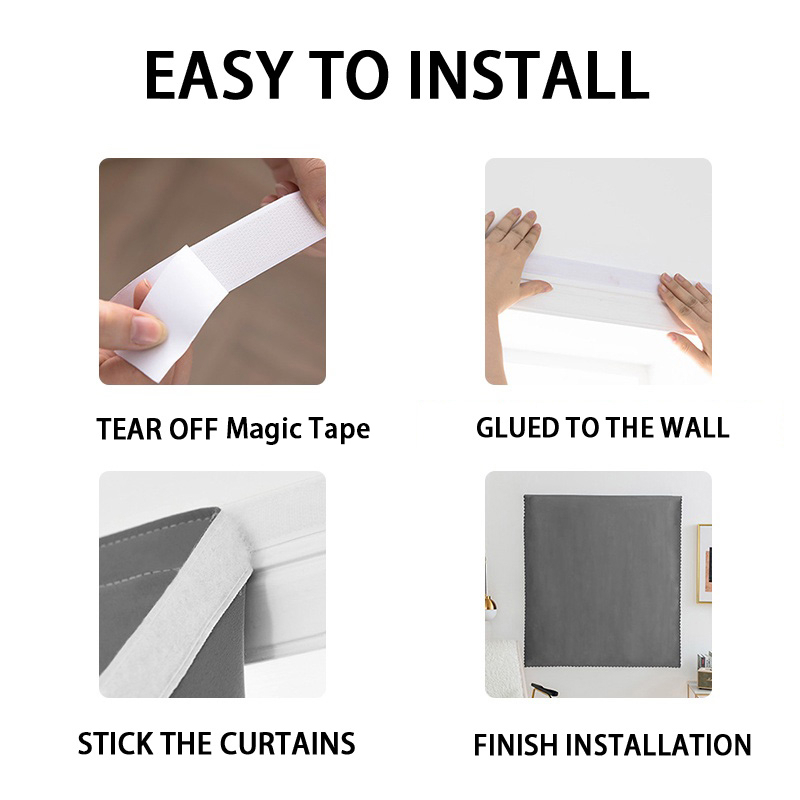 EASY TO INSTALL

TEAR OFF Magic Tape

GLUED TO THE WALL

STICK THE CURTAINS

FINISH INSTALLATION