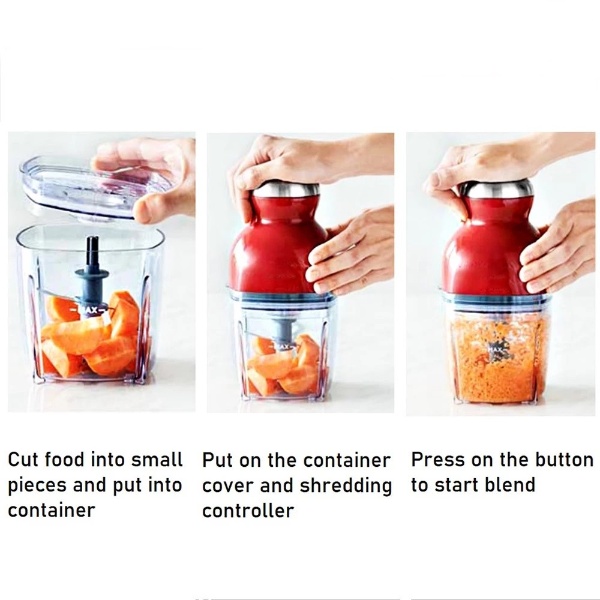 MAX

MAX

MAX

Cut food into small pieces and put into container

Put on the container cover and shredding controller

Press on the button to start blend