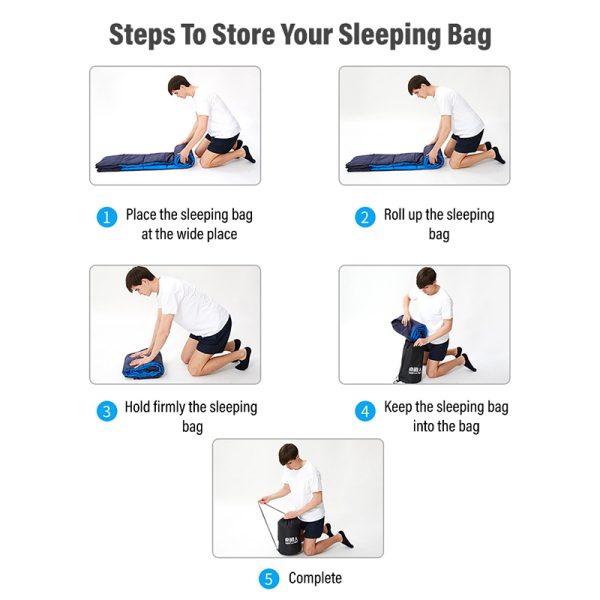 Steps To Store Your Sleeping Bag

1 Place the sleeping bag at the wide place

2 Roll up the sleeping bag

3 Hold firmly the sleeping bag

4 Keep the sleeping bag into the bag

5 Complete